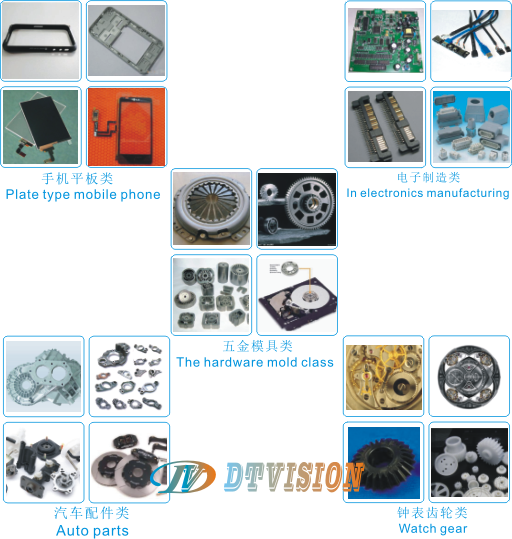 手机平板类
Plate type mobile phone

电子制造类
In electronics manufacturing

五金模具类
The hardware mold class

汽车配件类
Auto parts

DTVISION

钟表齿轮类
Watch gear